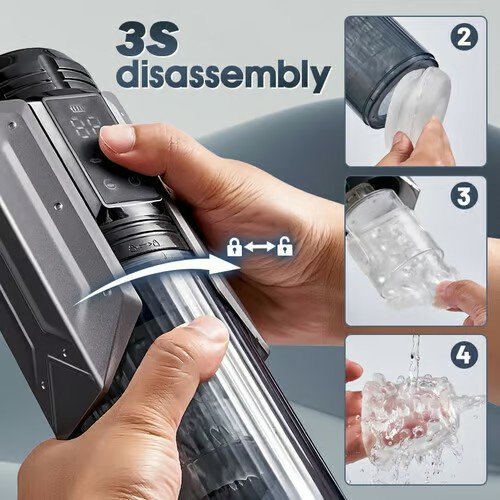 3S disassembly

2

3

4